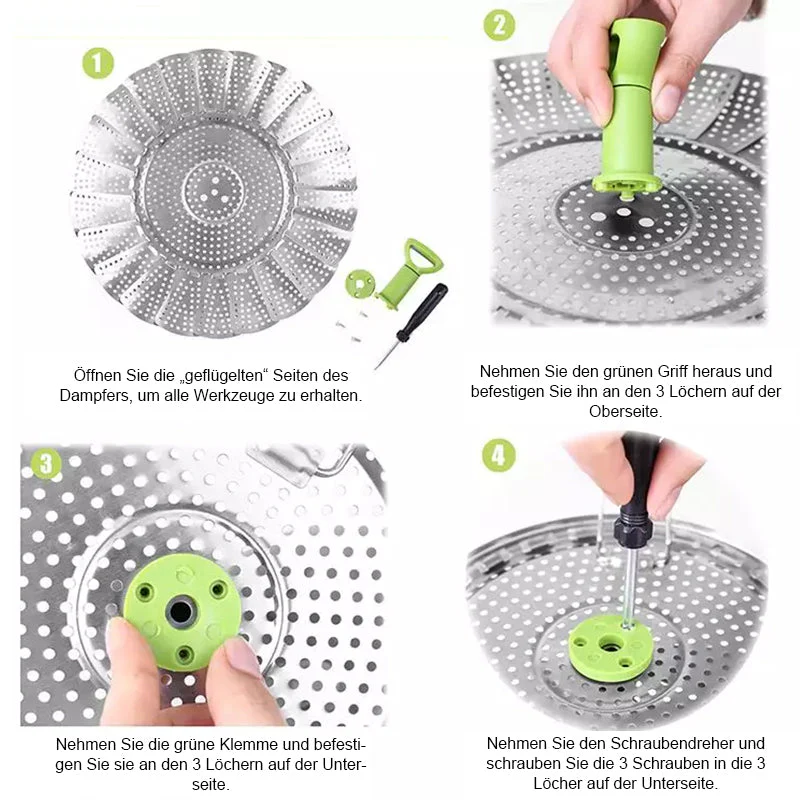 1

Öffnen Sie die „geflügelten“ Seiten des Dampfers, um alle Werkzeuge zu erhalten.

2

Nehmen Sie den grünen Griff heraus und befestigen Sie ihn an den 3 Löchern auf der Oberseite.

3

Nehmen Sie die grüne Klemme und befestigen Sie sie an den 3 Löchern auf der Unterseite.

4

Nehmen Sie den Schraubendreher und schrauben Sie die 3 Schrauben in die 3 Löcher auf der Unterseite.