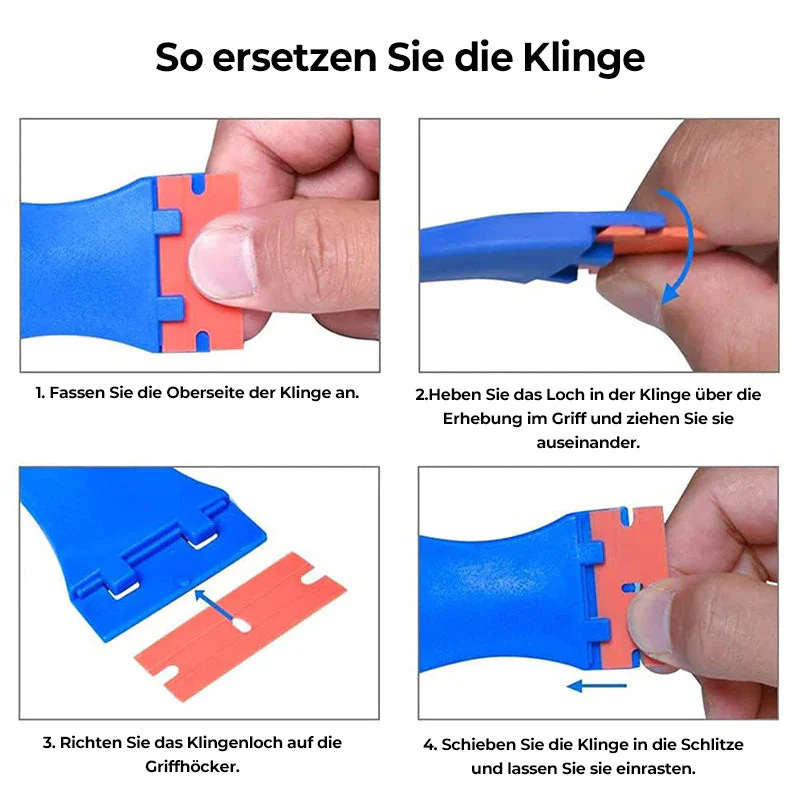 So ersetzen Sie die Klinge

1. Fassen Sie die Oberseite der Klinge an.

2.Heben Sie das Loch in der Klinge über die Erhebung im Griff und ziehen Sie sie auseinander.

3. Richten Sie das Klingenloch auf die Griffhöcker.

4. Schieben Sie die Klinge in die Schlitze und lassen Sie sie einrasten.