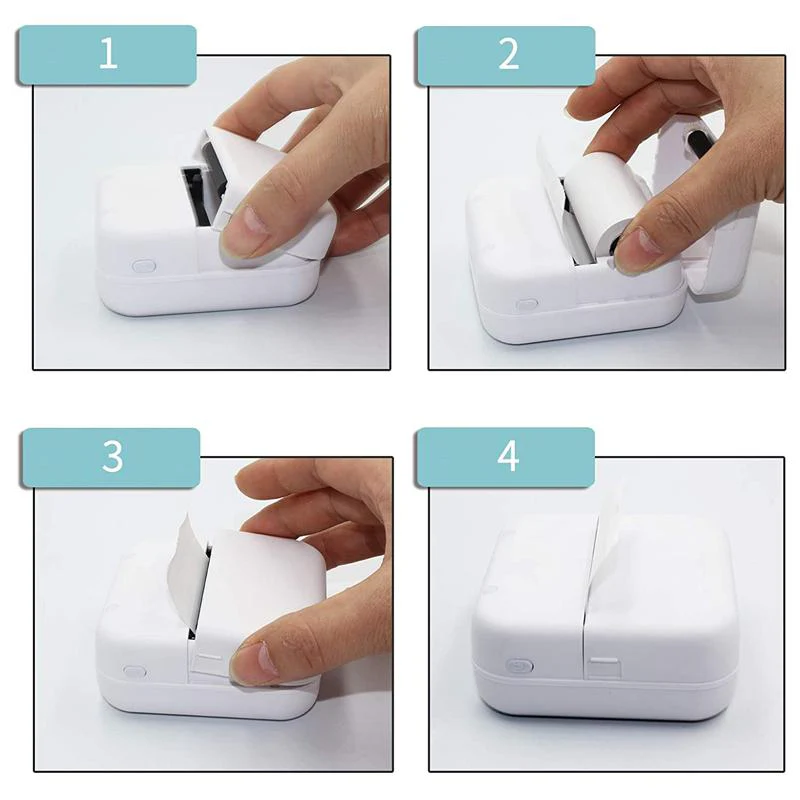 1

2

3

4