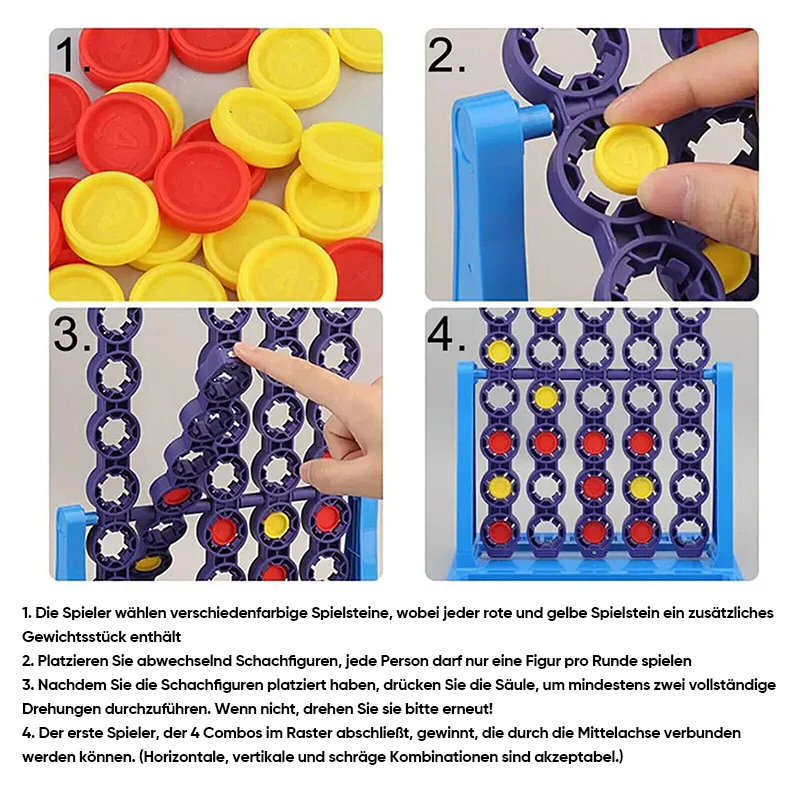 1.

2.

3.

4.

1. Die Spieler wählen verschiedenfarbige Spielsteine, wobei jeder rote und gelbe Spielstein ein zusätzliches Gewichtsstück enthält
2. Platzieren Sie abwechselnd Schachfiguren, jede Person darf nur eine Figur pro Runde spielen
3. Nachdem Sie die Schachfiguren platziert haben, drücken Sie die Säule, um mindestens zwei vollständige Drehungen durchzuführen. Wenn nicht, drehen Sie sie bitte erneut!
4. Der erste Spieler, der 4 Combos im Raster abschließt, gewinnt, die durch die Mittelachse verbunden werden können. (Horizontale, vertikale und schräge Kombinationen sind akzeptabel.)