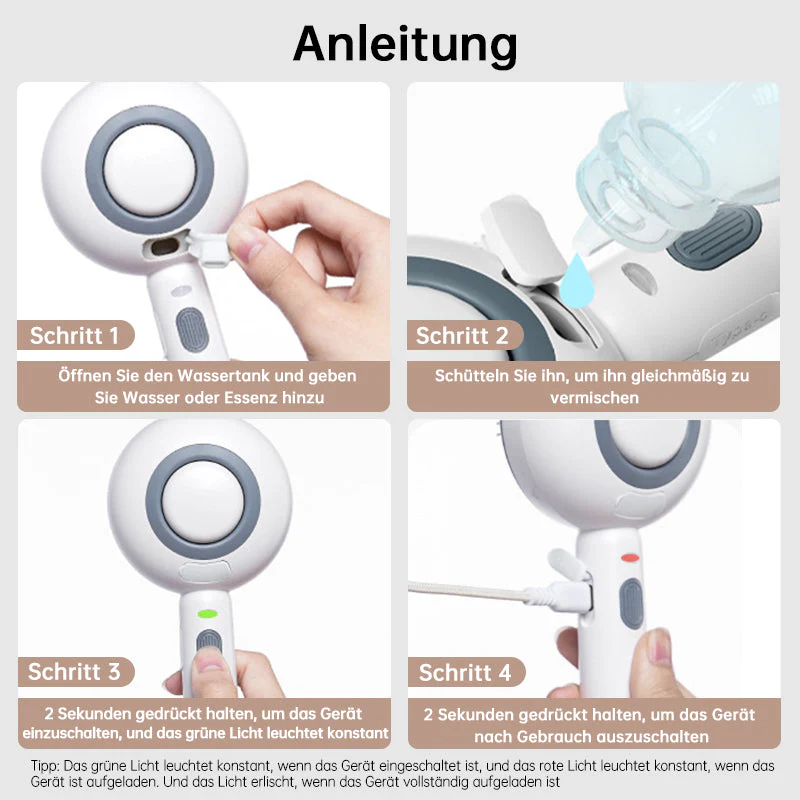 Anleitung

Schritt 1

Öffnen Sie den Wassertank und geben Sie Wasser oder Essenz hinzu

Schritt 2

Schütteln Sie ihn, um ihn gleichmäßig zu vermischen

Schritt 3

2 Sekunden gedrückt halten, um das Gerät einzuschalten, und das grüne Licht leuchtet konstant

Schritt 4

2 Sekunden gedrückt halten, um das Gerät nach Gebrauch auszuschalten

Tipp: Das grüne Licht leuchtet konstant, wenn das Gerät eingeschaltet ist, und das rote Licht leuchtet konstant, wenn das Gerät ist aufgeladen. Und das Licht erlischt, wenn das Gerät vollständig aufgeladen ist