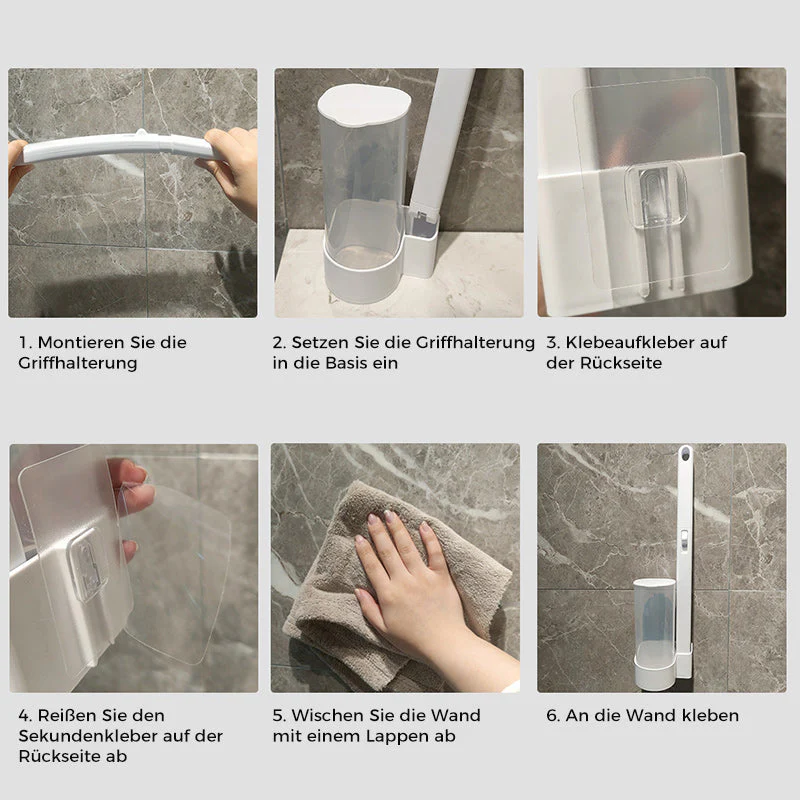 1. Montieren Sie die Griffhalterung

2. Setzen Sie die Griffhalterung in die Basis ein

3. Klebeaufkleber auf der Rückseite

4. Reißen Sie den Sekundenkleber auf der Rückseite ab

5. Wischen Sie die Wand mit einem Lappen ab

6. An die Wand kleben